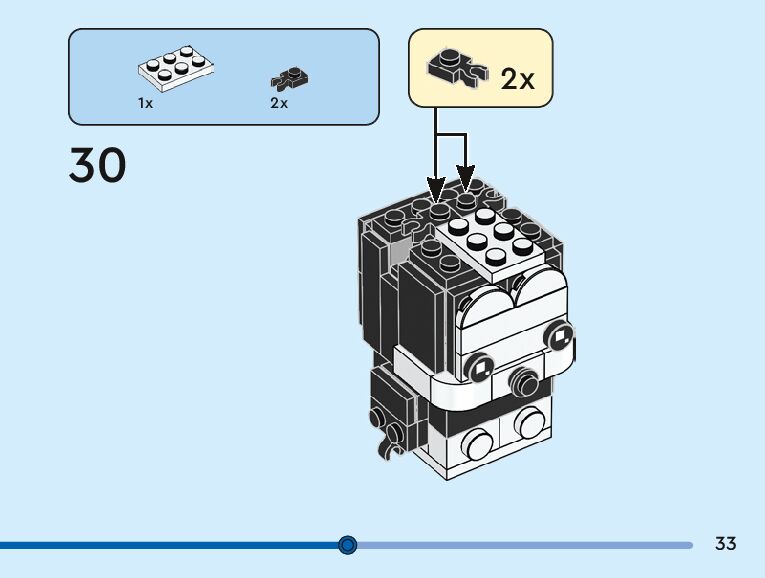 1x
2x

2x

30

33