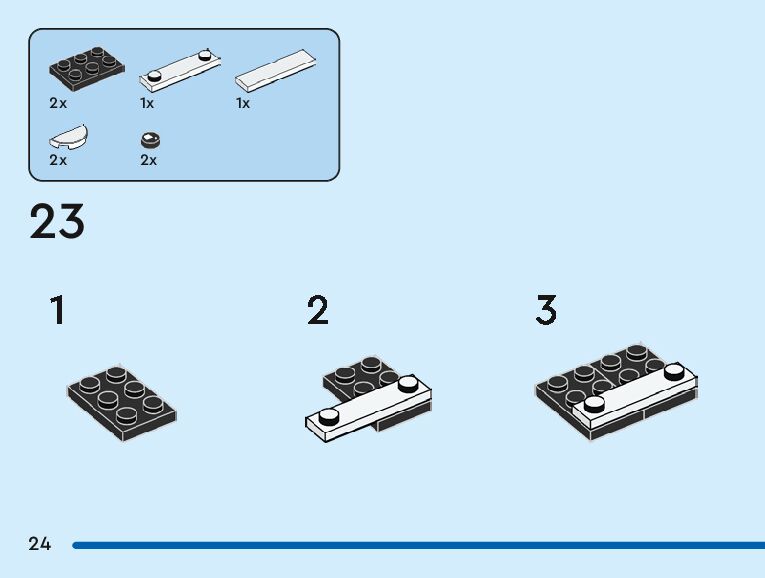 2x
1x
1x
2x
2x

23

1

2

3

24