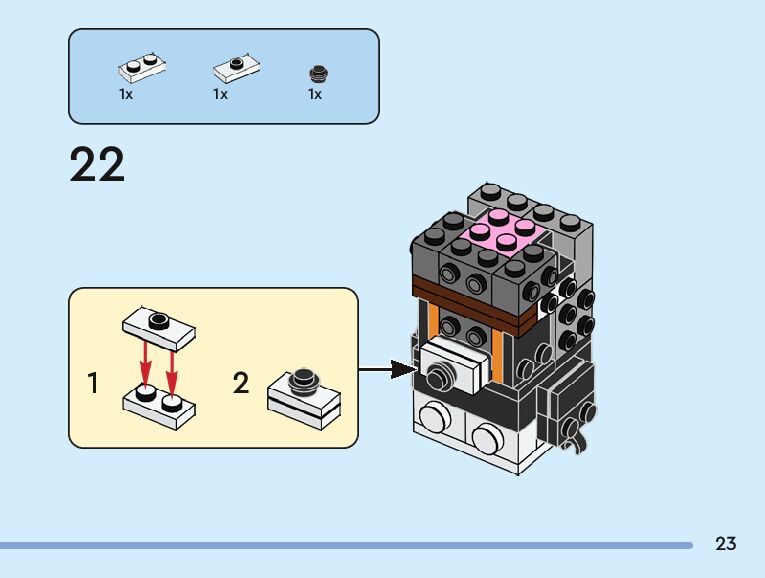 1x 1x 1x

22

1

2

23