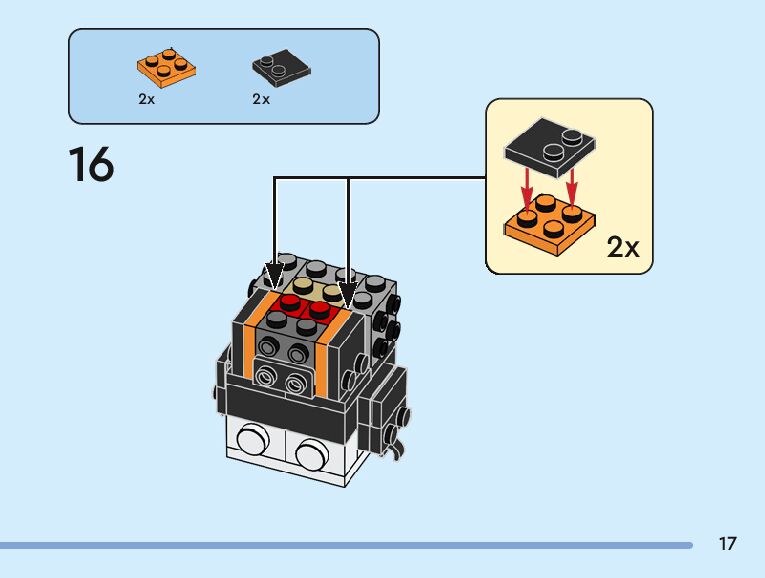 2x 2x

16

2x

17