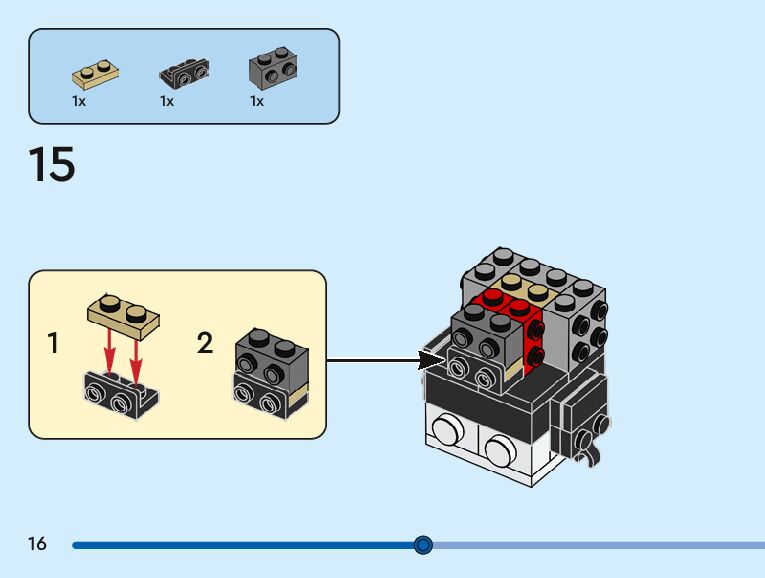 1x
1x
1x

15

1
2

16