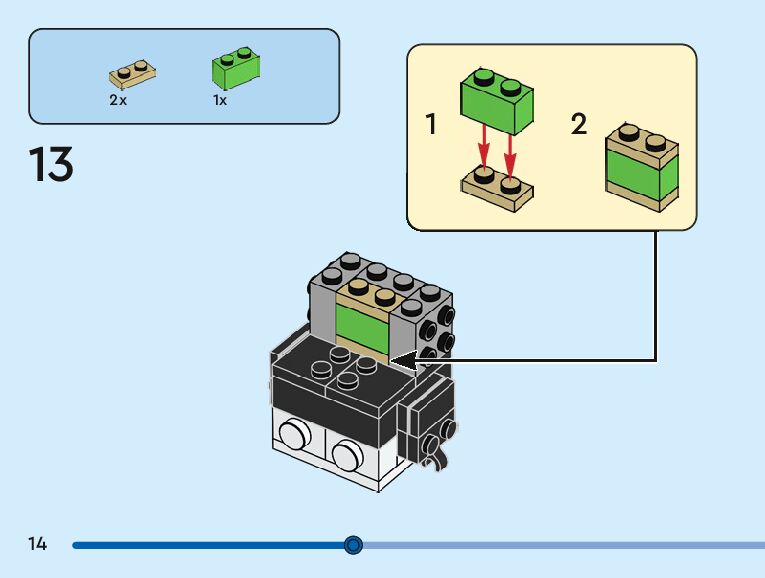 2x

1x

13

1

2

14