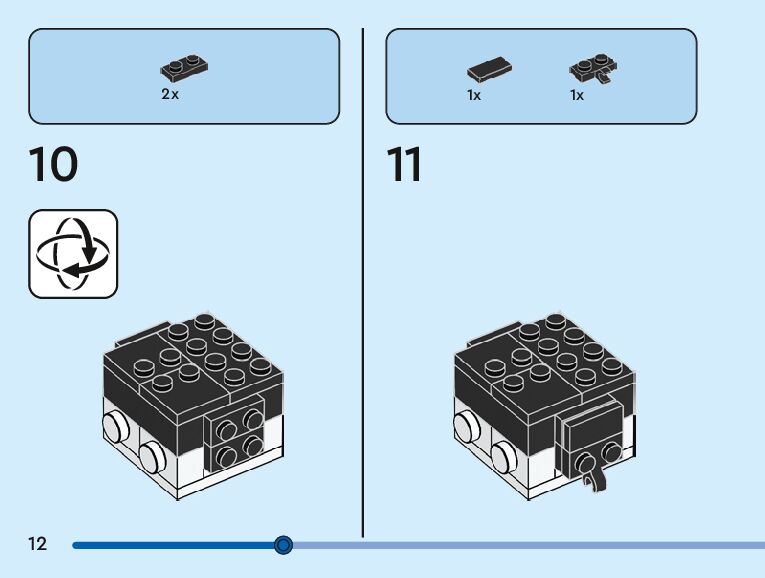 2x

10

1x

1x

11

12