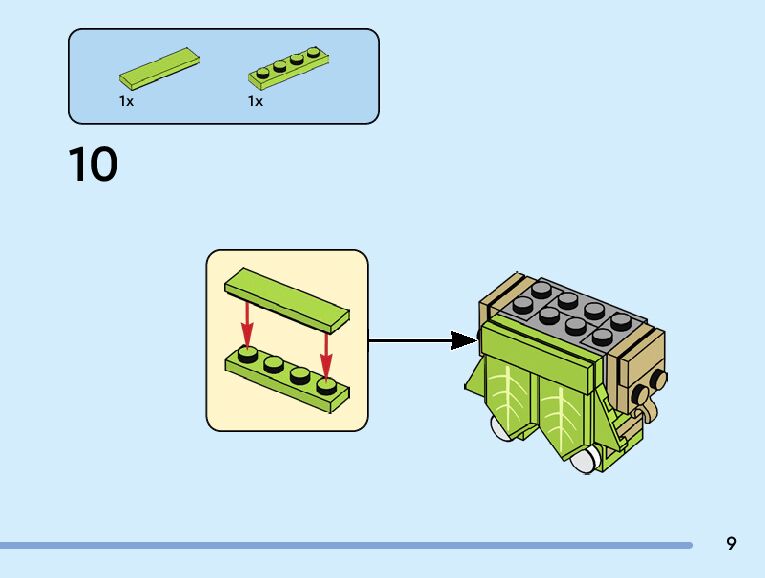 1x
1x

10

9