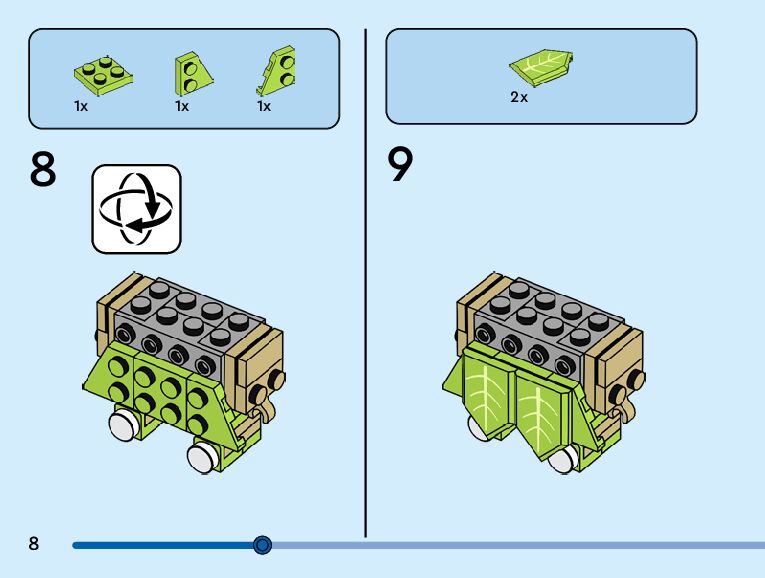 1x 1x 1x

8

2x

9

8