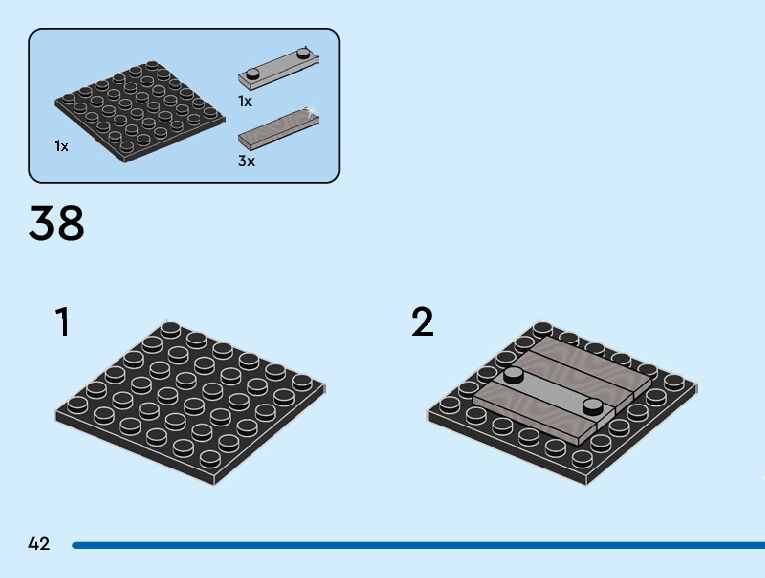 1x

1x

3x

38

1

2

42