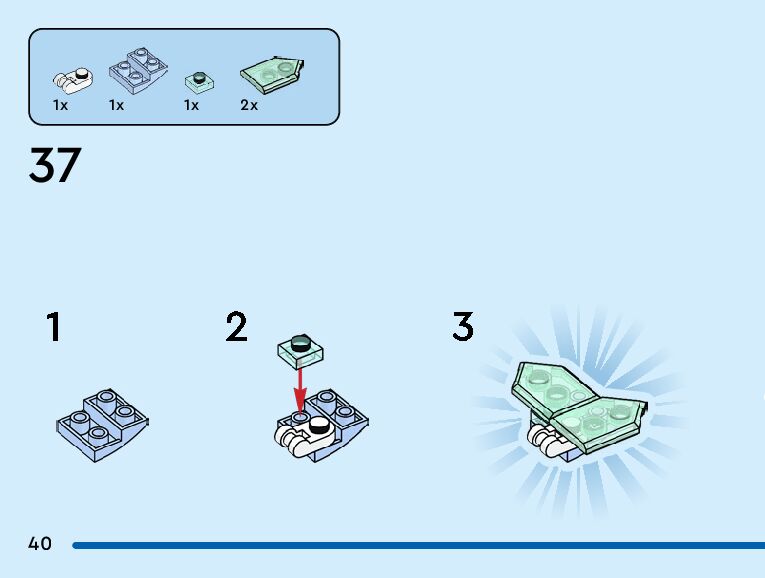 1x 1x 1x 2x

37

1

2

3

40