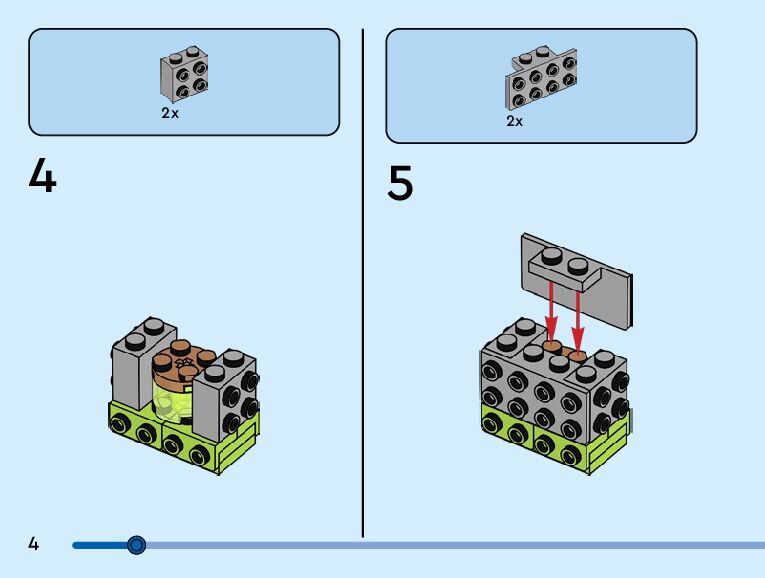 2x

4

2x

5

4