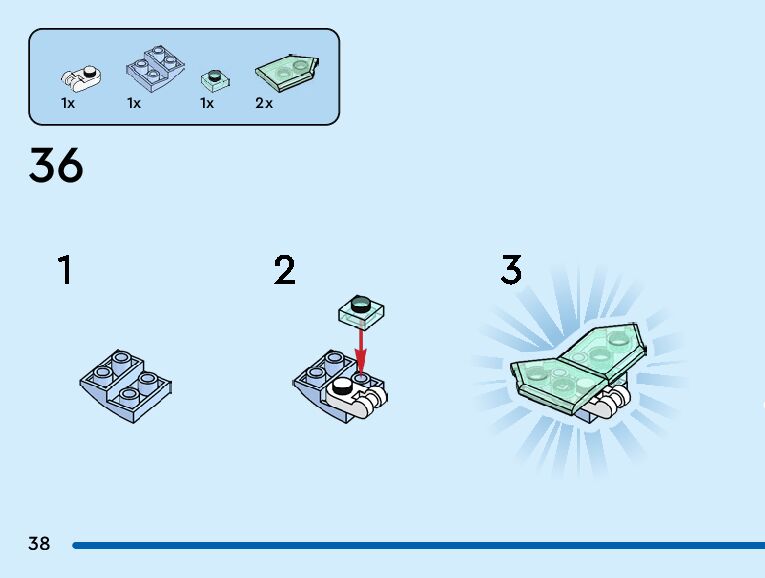 1x 1x 1x 2x

36

1

2

3

38