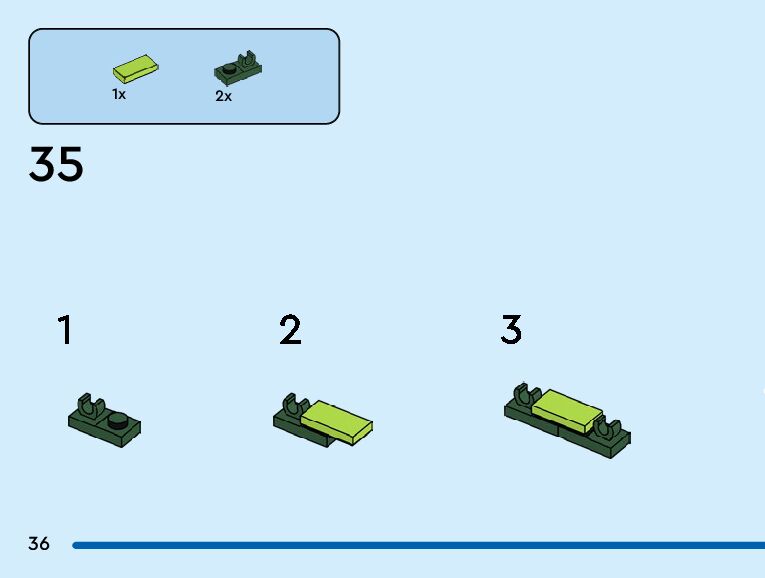 1x

2x

35

1

2

3

36