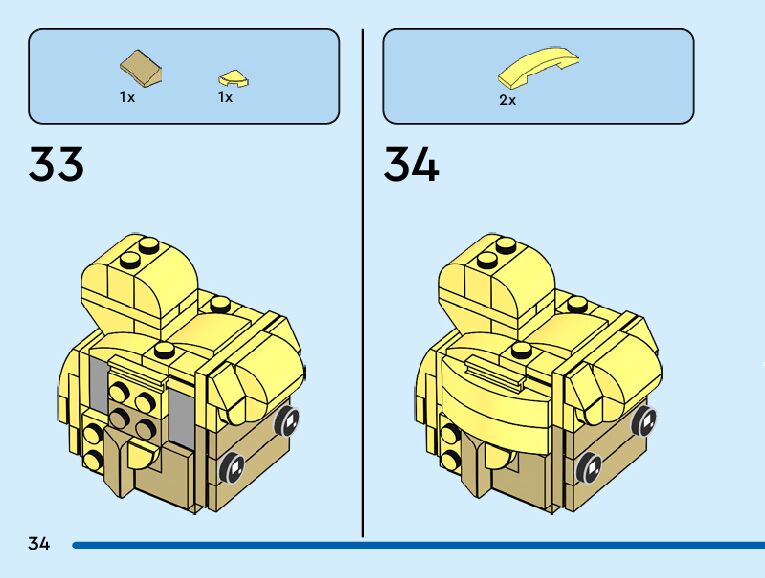 1x
1x

33

2x

34

34