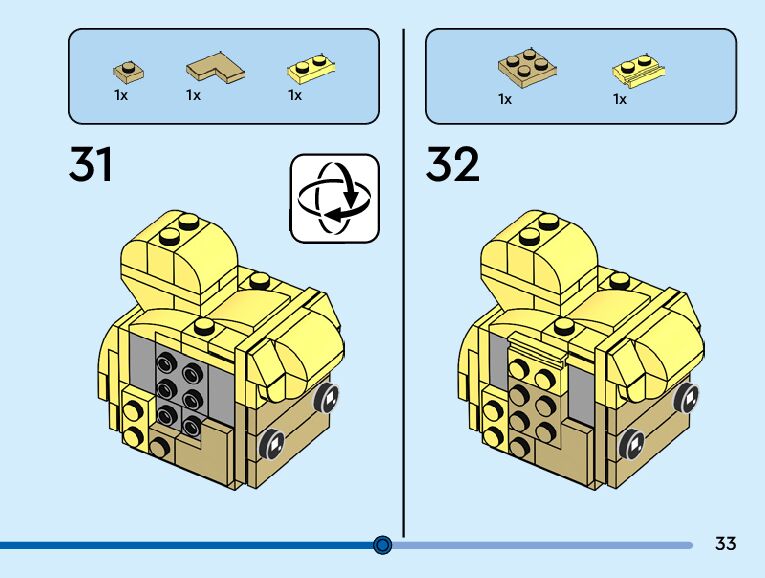 1x 1x 1x

31

1x 1x

32

33