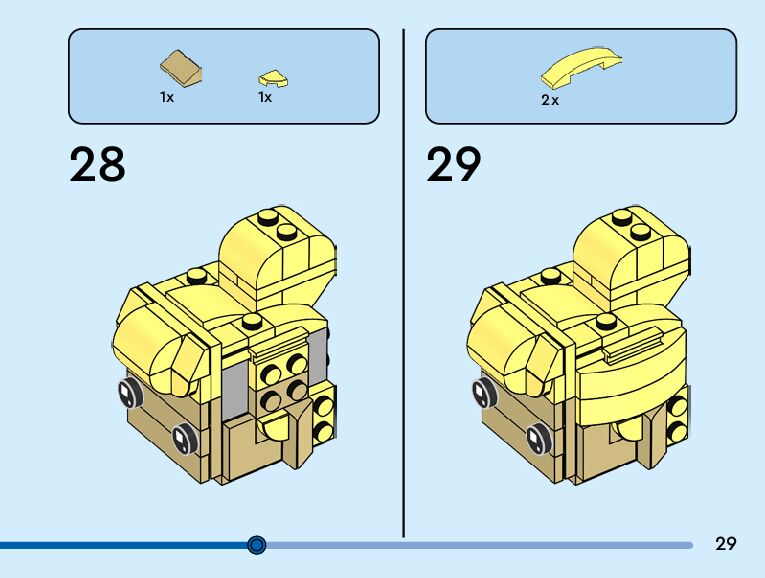 1x 1x

28

2x

29

29