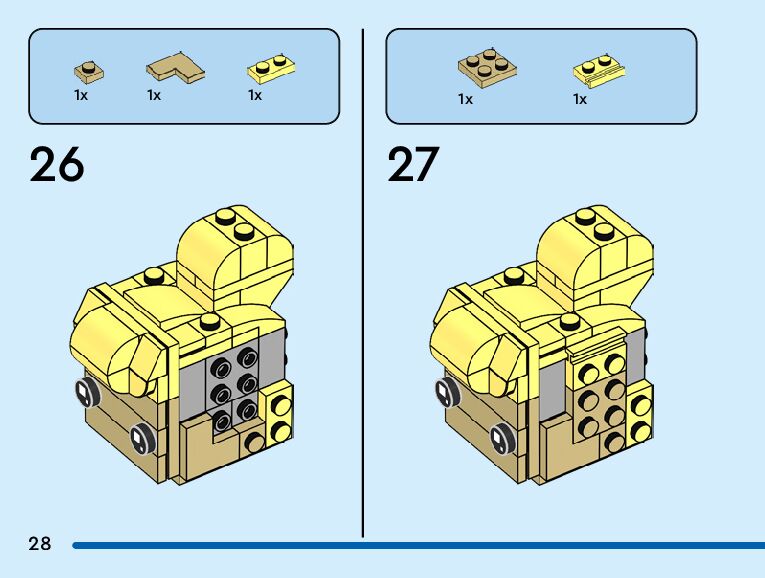 1x 1x 1x

26

1x 1x

27

28