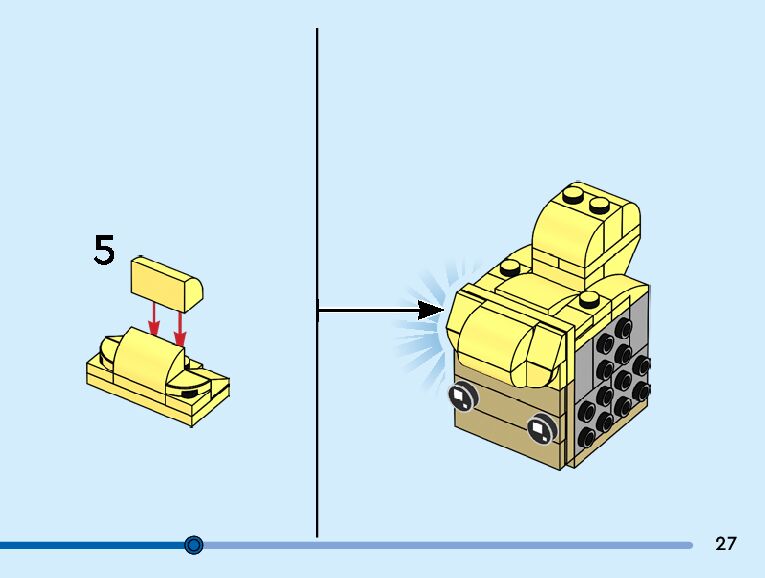 5

27