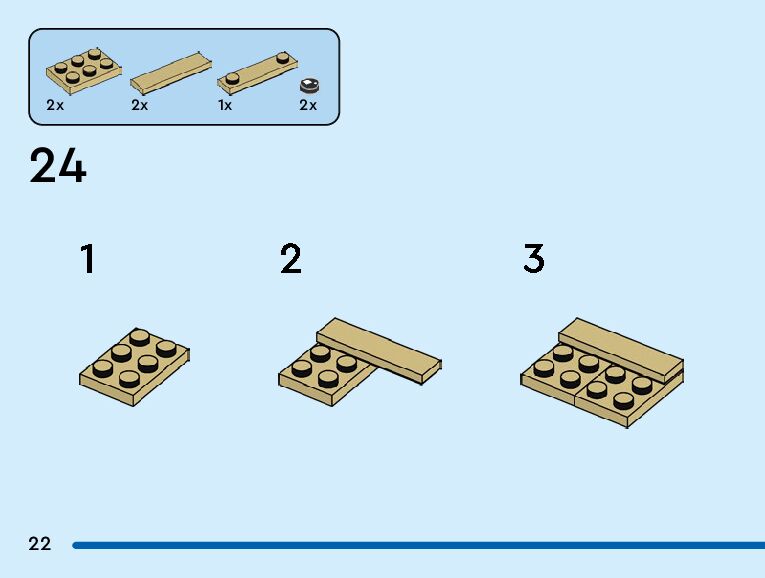 2x
2x
1x
2x

24

1

2

3

22