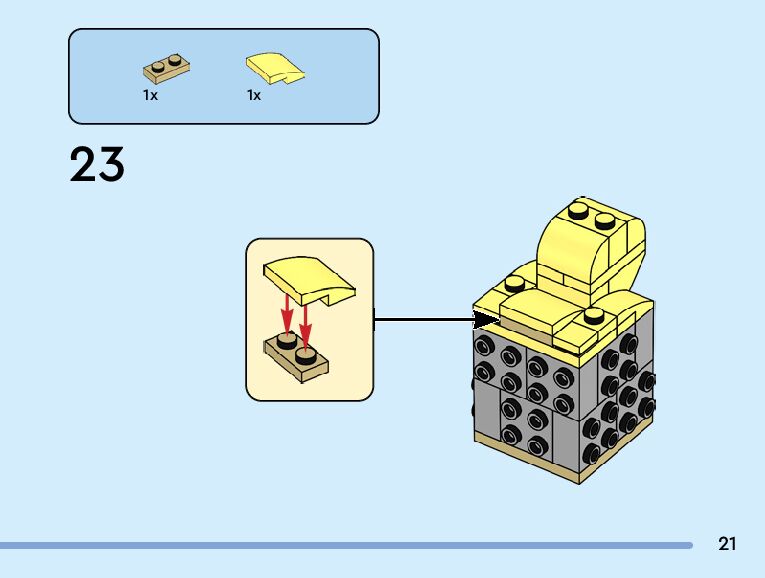 1x
1x

23

21