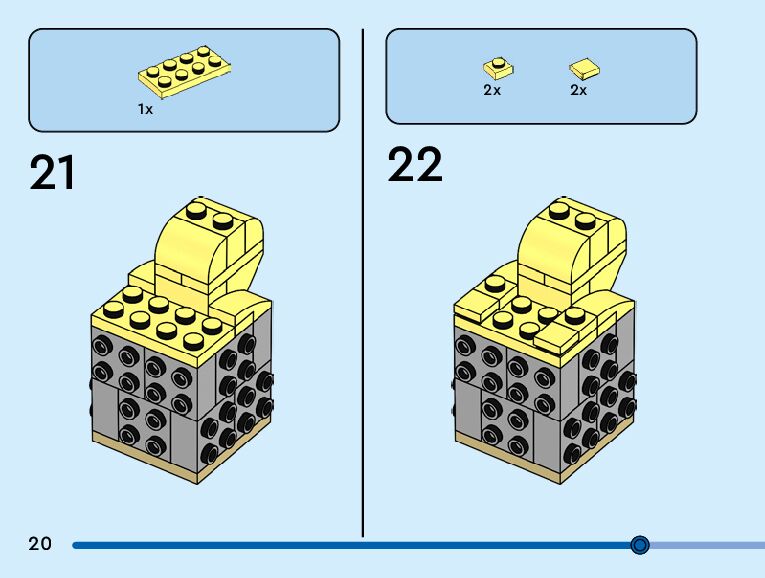 1x

21

2x

2x

22

20