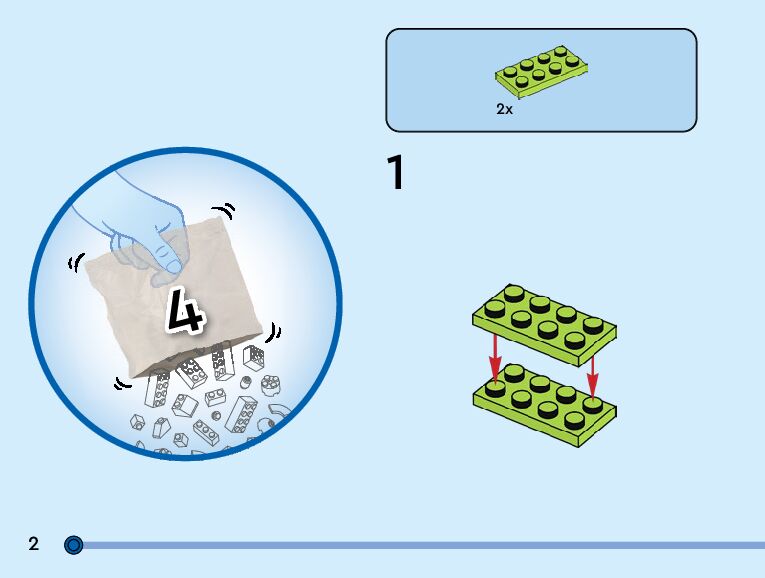 4

2x

1

2