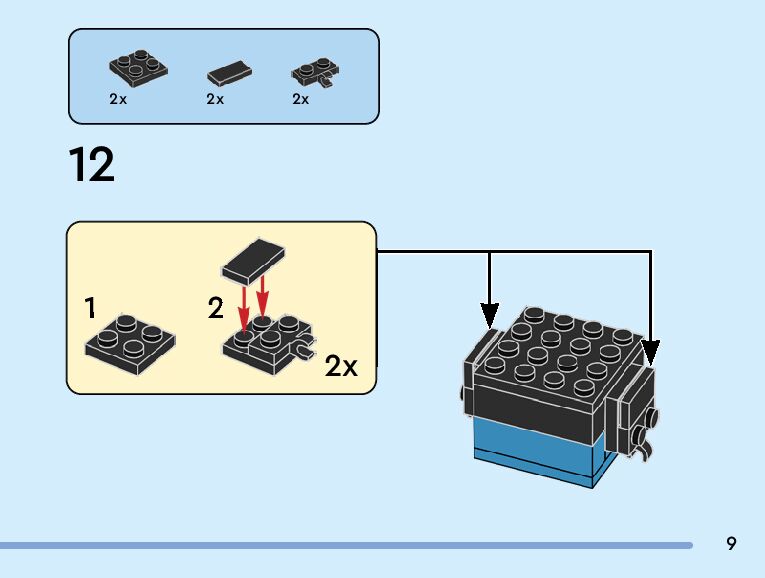 2x 2x 2x

12

1

2

2x

9