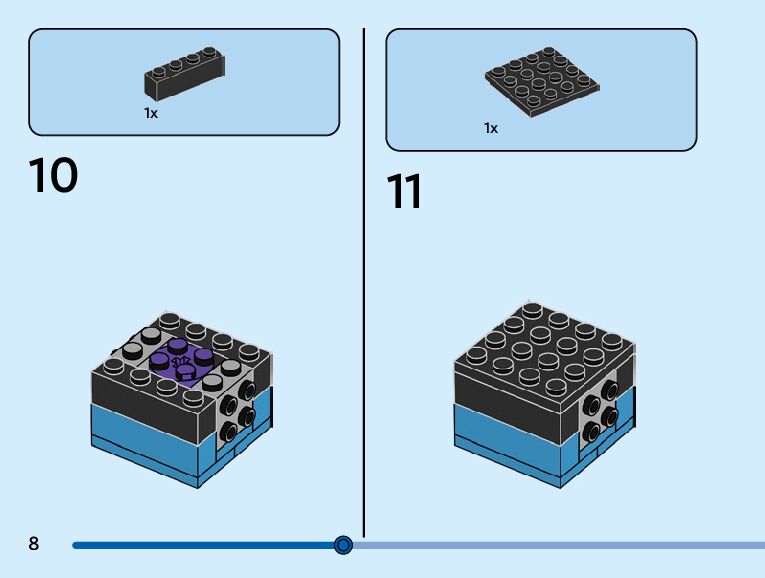 1x

10

1x

11

8