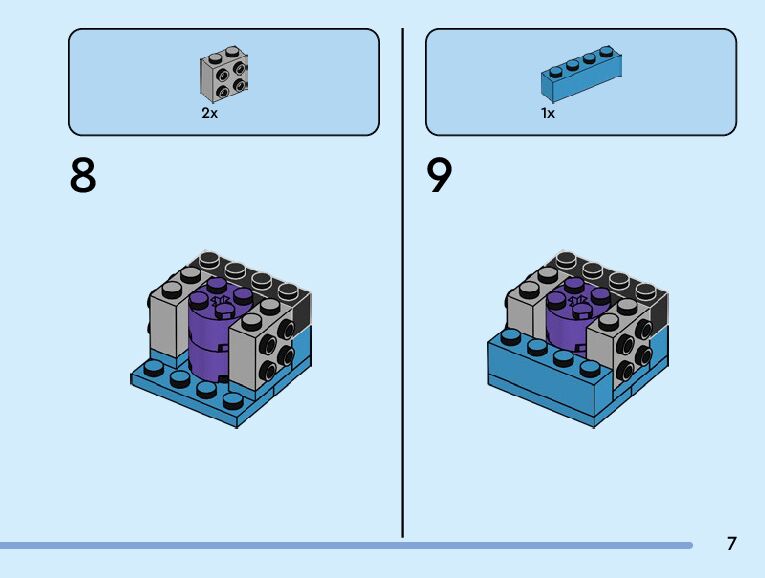 2x

8

1x

9

7