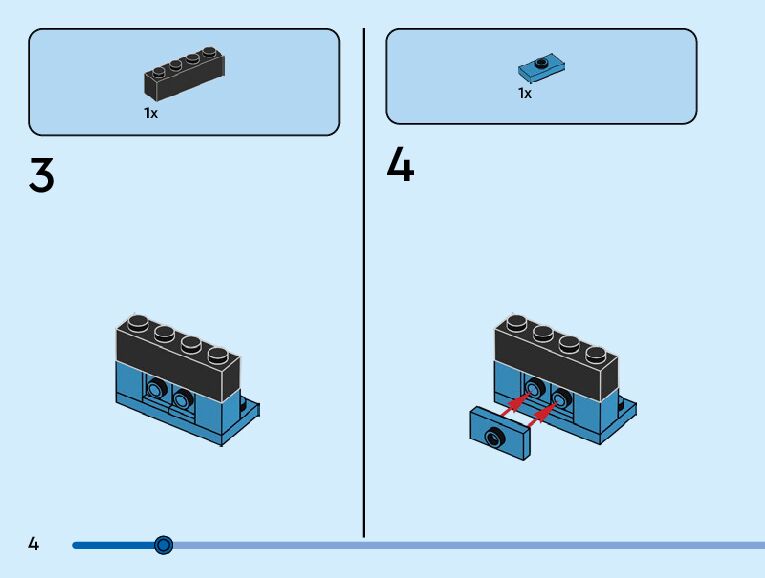 1x

3

1x

4

4