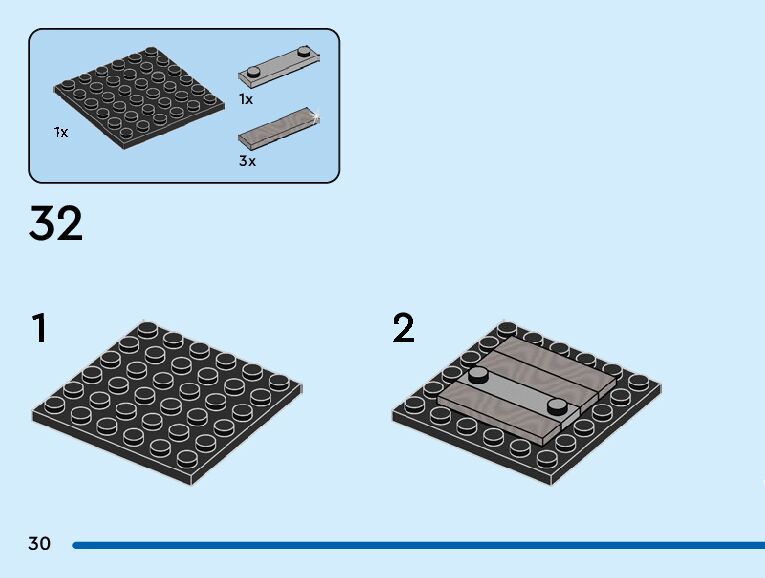 1x

1x

3x

32

1

2

30