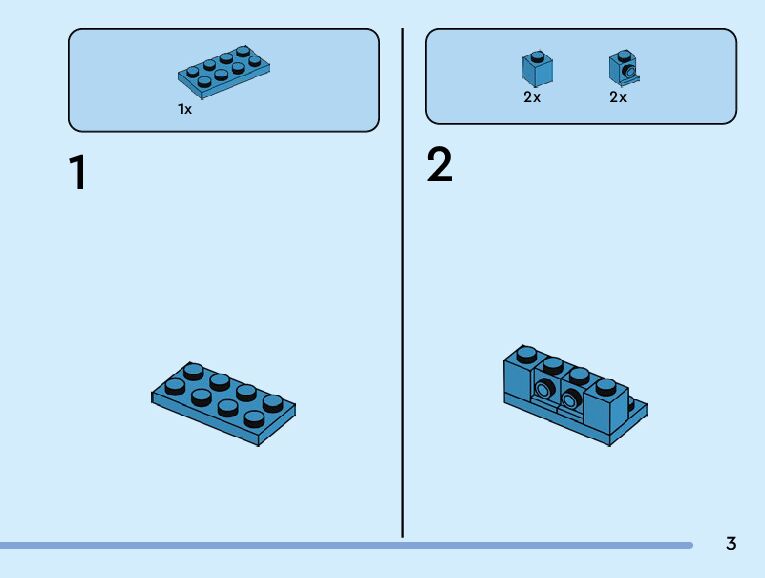 1x

1

2x 2x

2

3