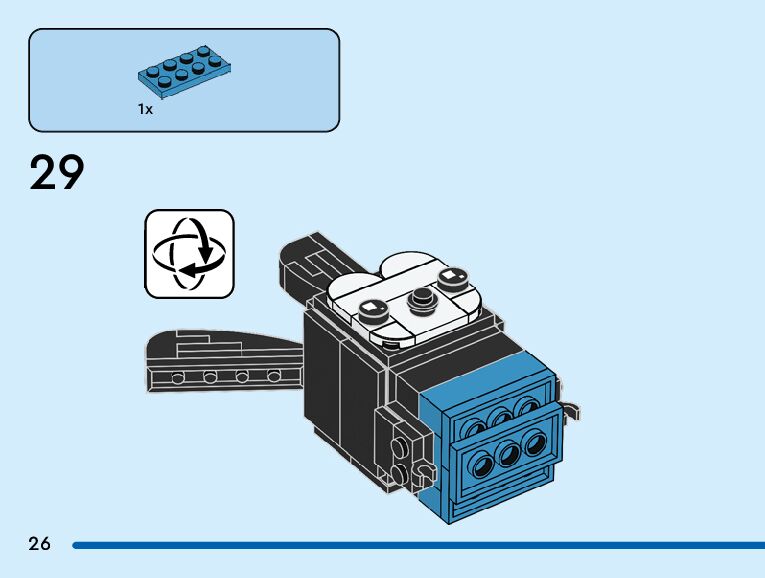 1x

29

26