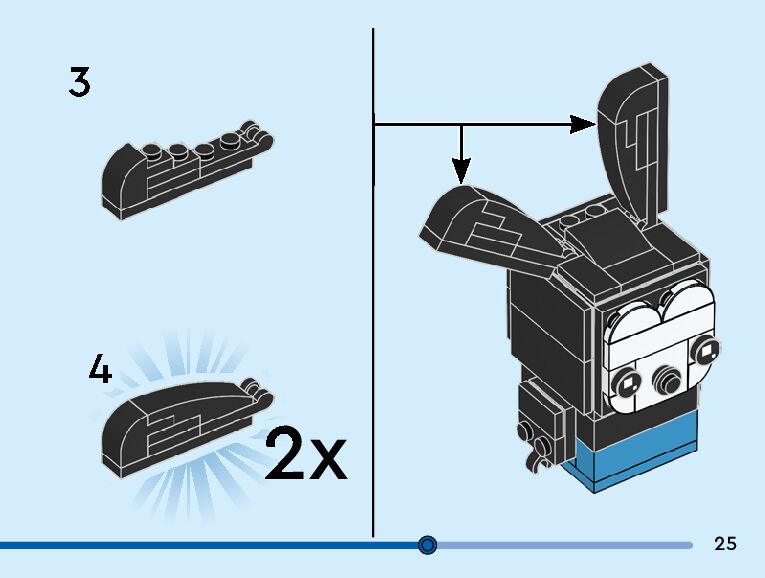 3

4

2x

25