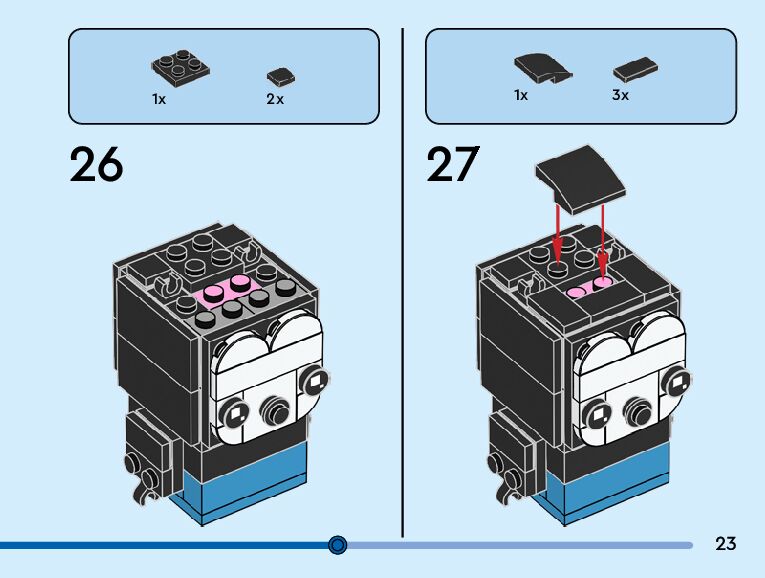 1x

2x

26

1x

3x

27

23