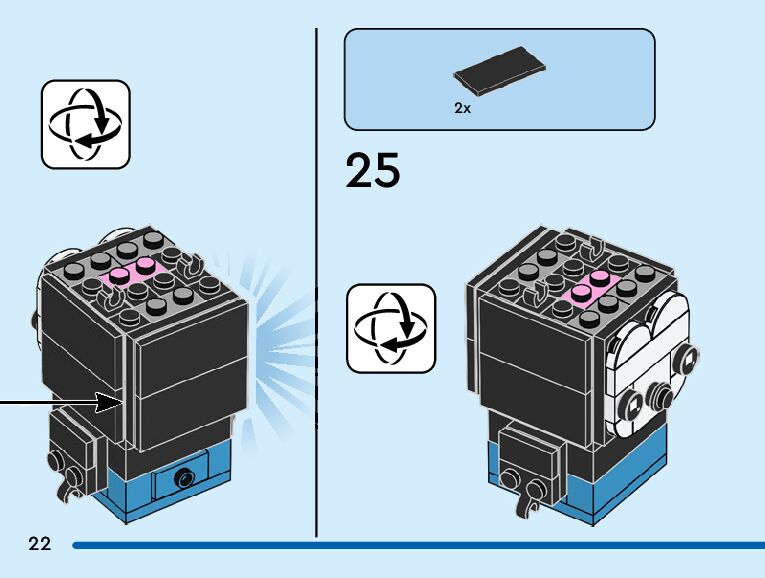 2x

25

22