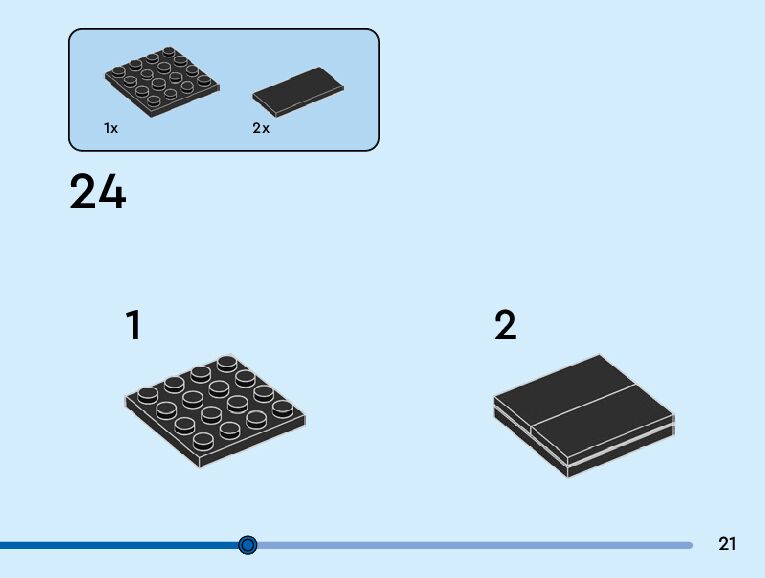 1x

2x

24

1

2

21