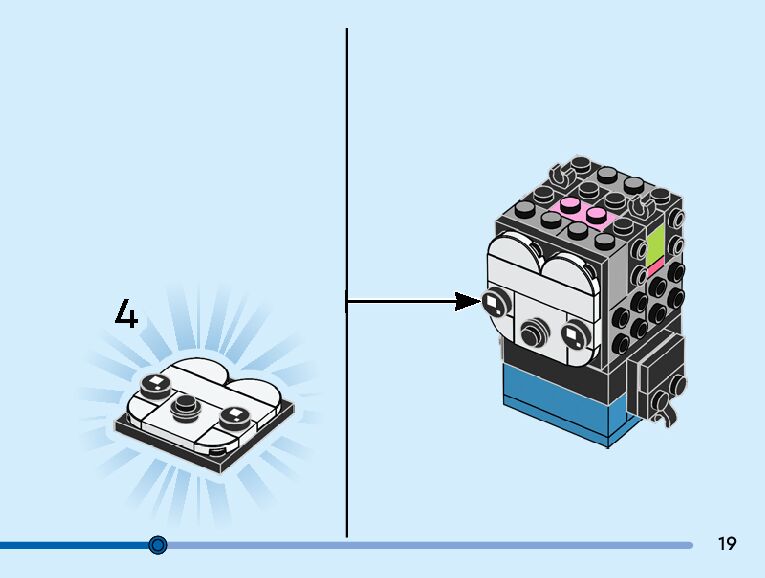 4

19