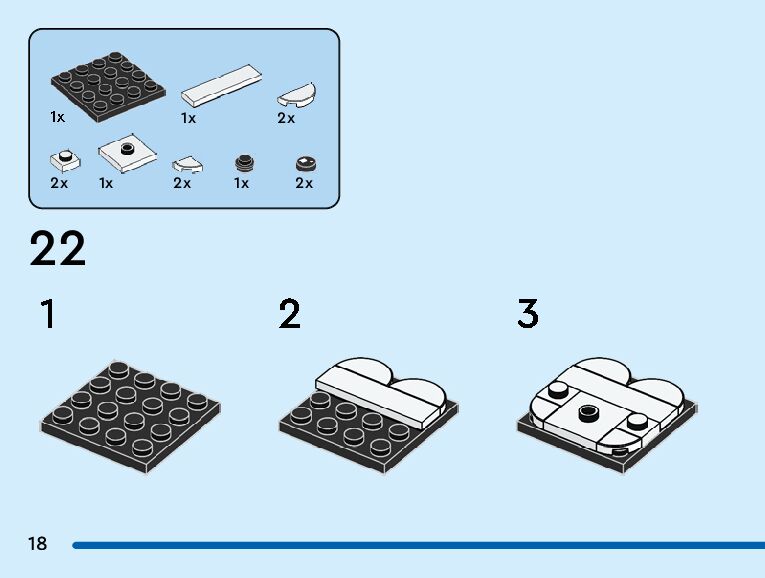 1x
1x
2x
2x
1x
2x
1x
2x

22

1

2

3

18