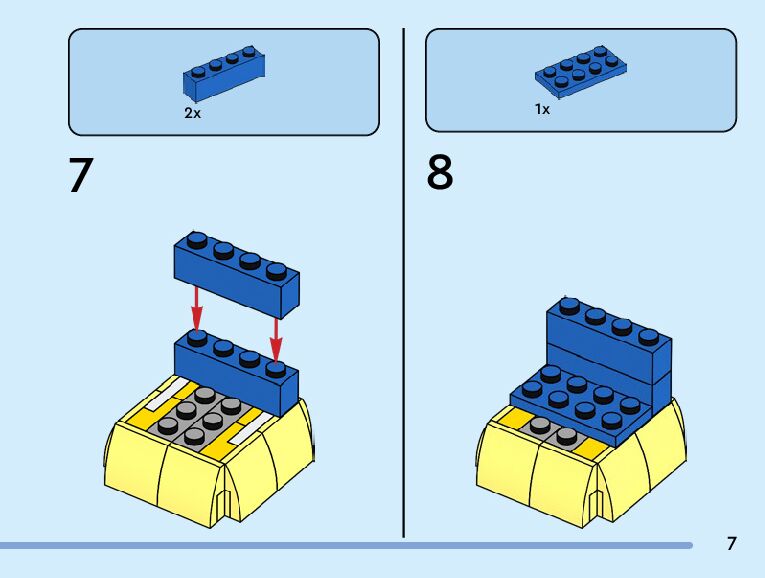 2x

7

1x

8

7