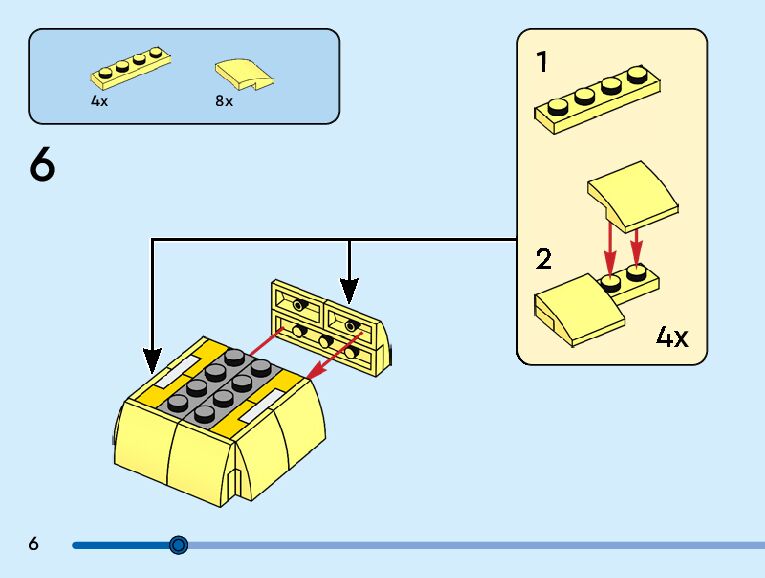 4x

8x

6

1

2

4x

6