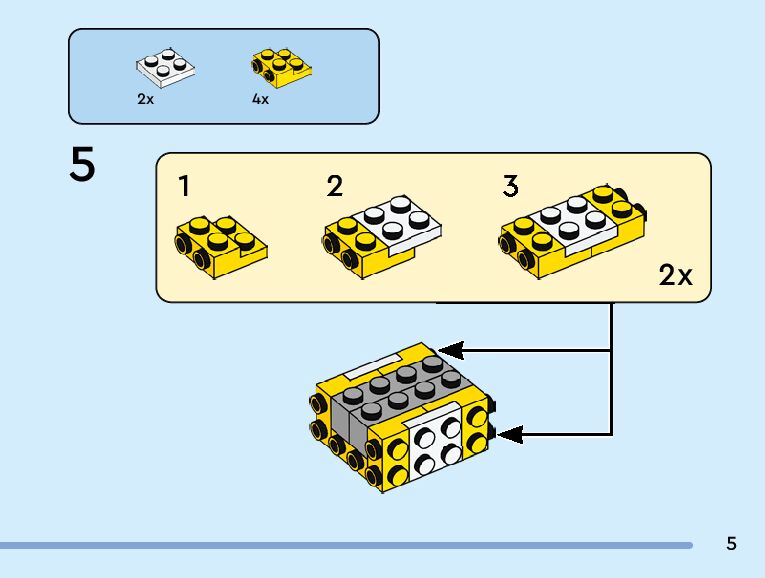 2x 4x

5

1 2 3

2x

5