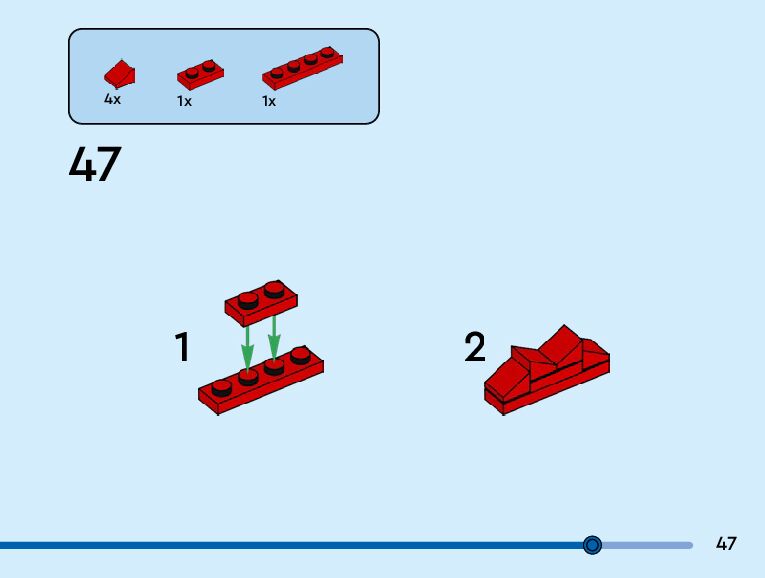 4x
1x
1x

47

1

2

47