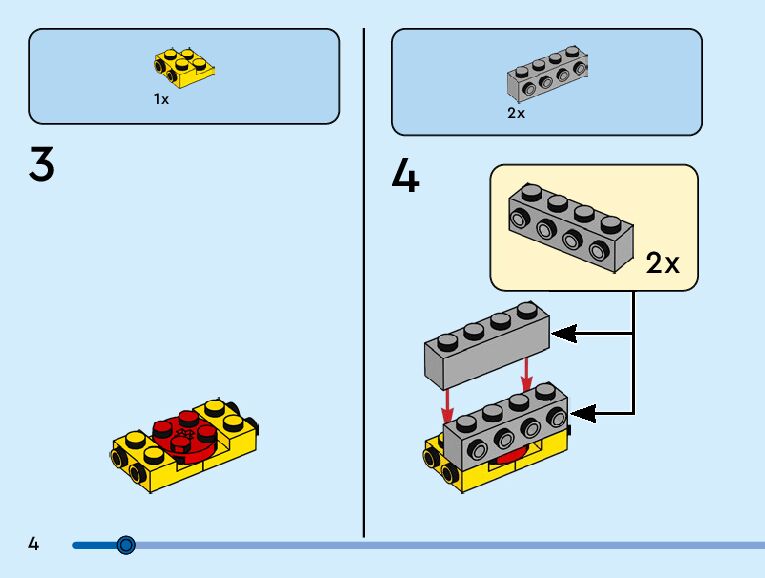 1x

3

2x

4

2x

4