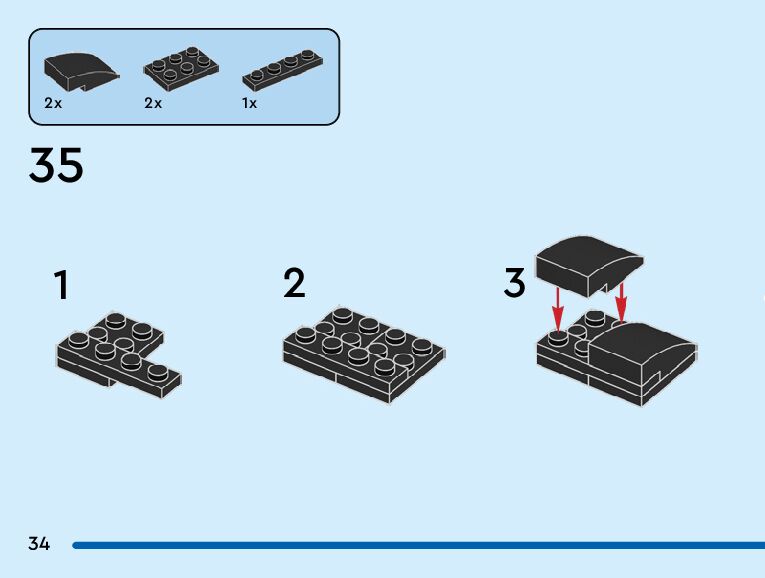 2x
2x
1x

35

1

2

3

34