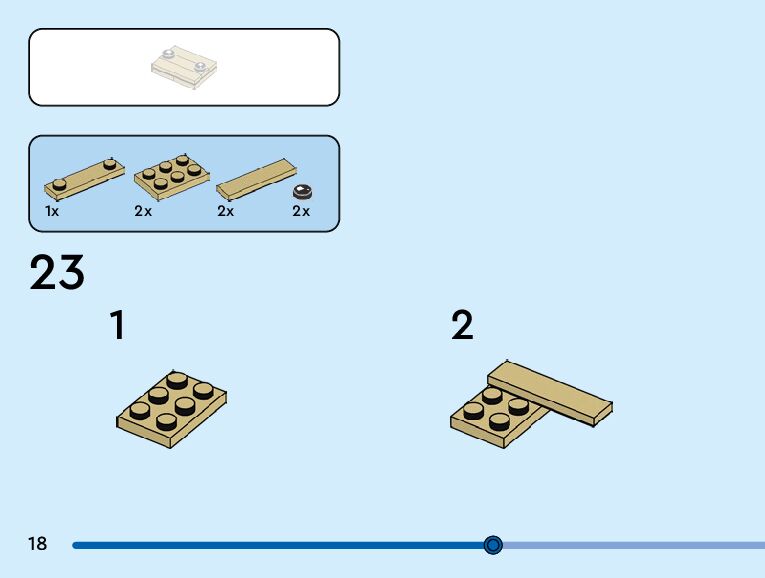 1x 2x 2x 2x

23

1

2

18