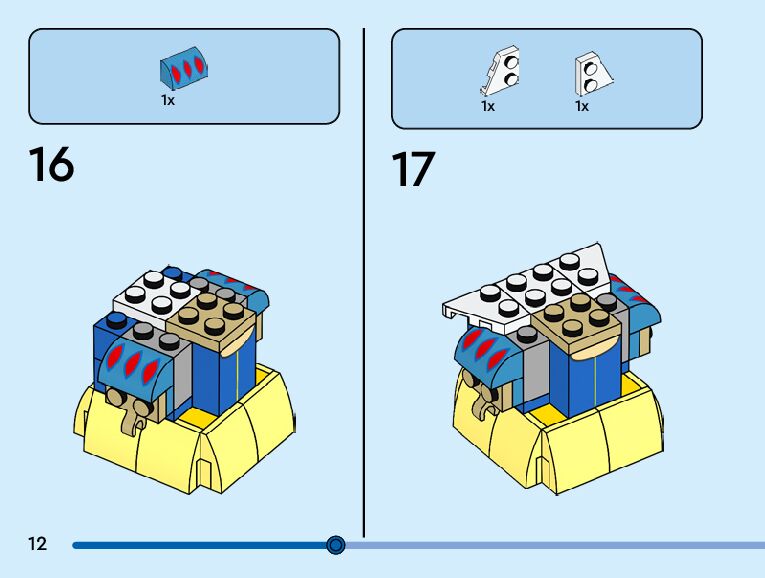 1x

16

1x 1x

17

12