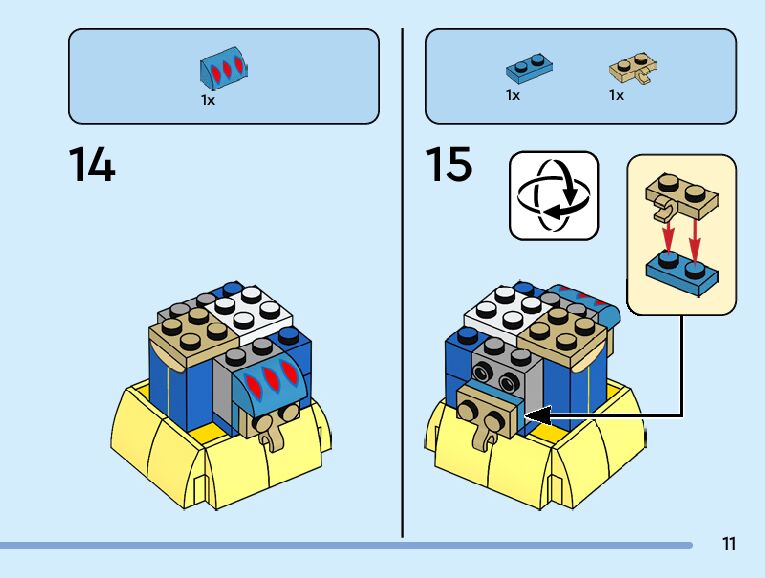 1x

14

1x 1x

15

11