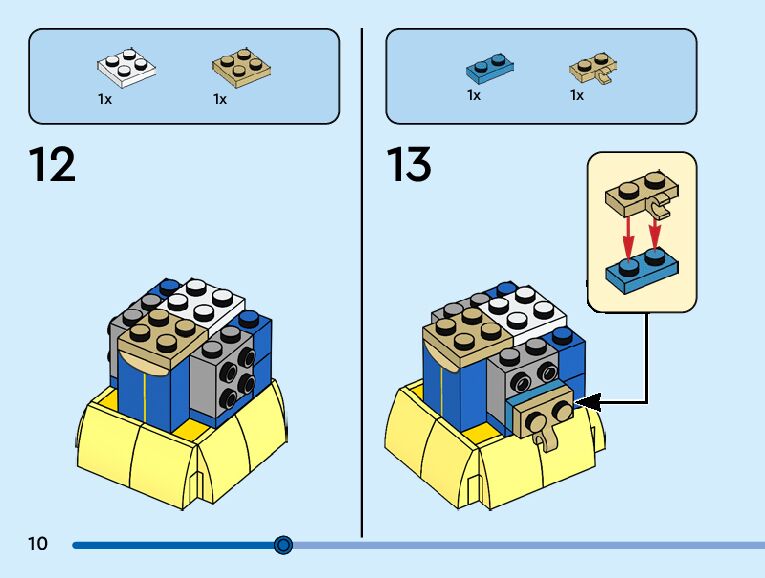 1x 1x

12

1x 1x

13

10