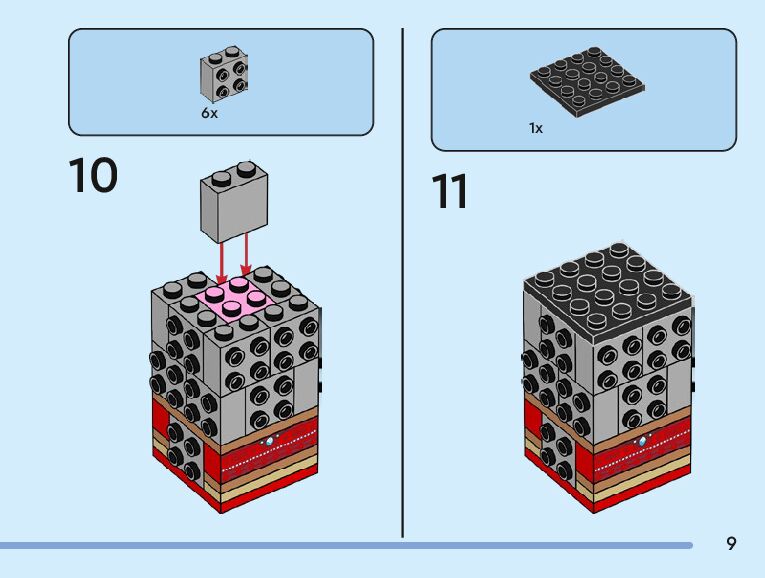 6x

10

1x

11

9