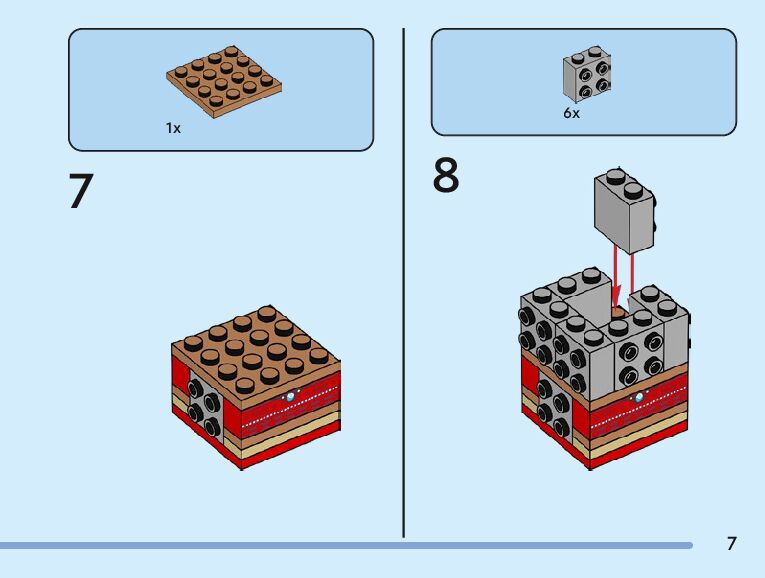 1x

7

6x

8

7