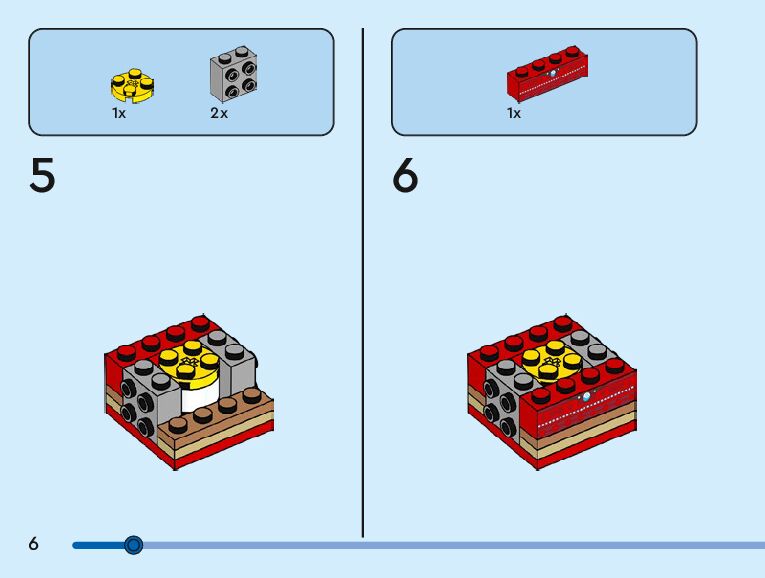 1x

2x

5

1x

6

6