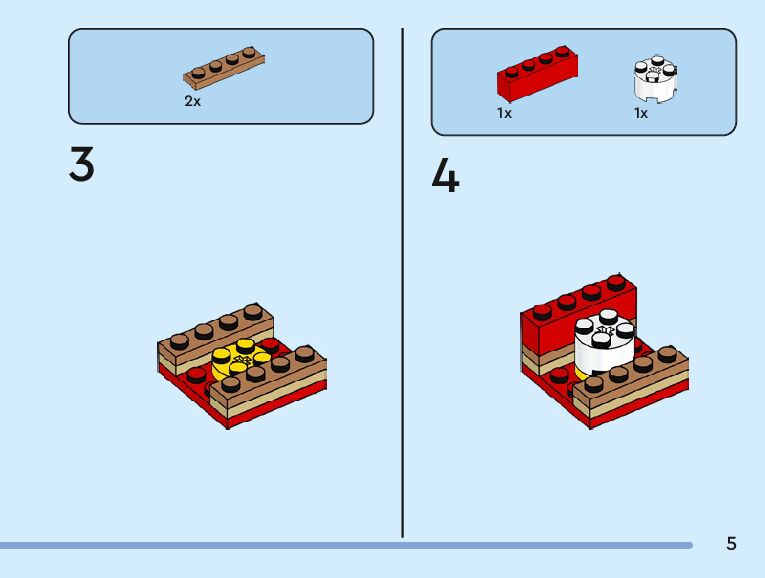 2x

3

1x

1x

4

5